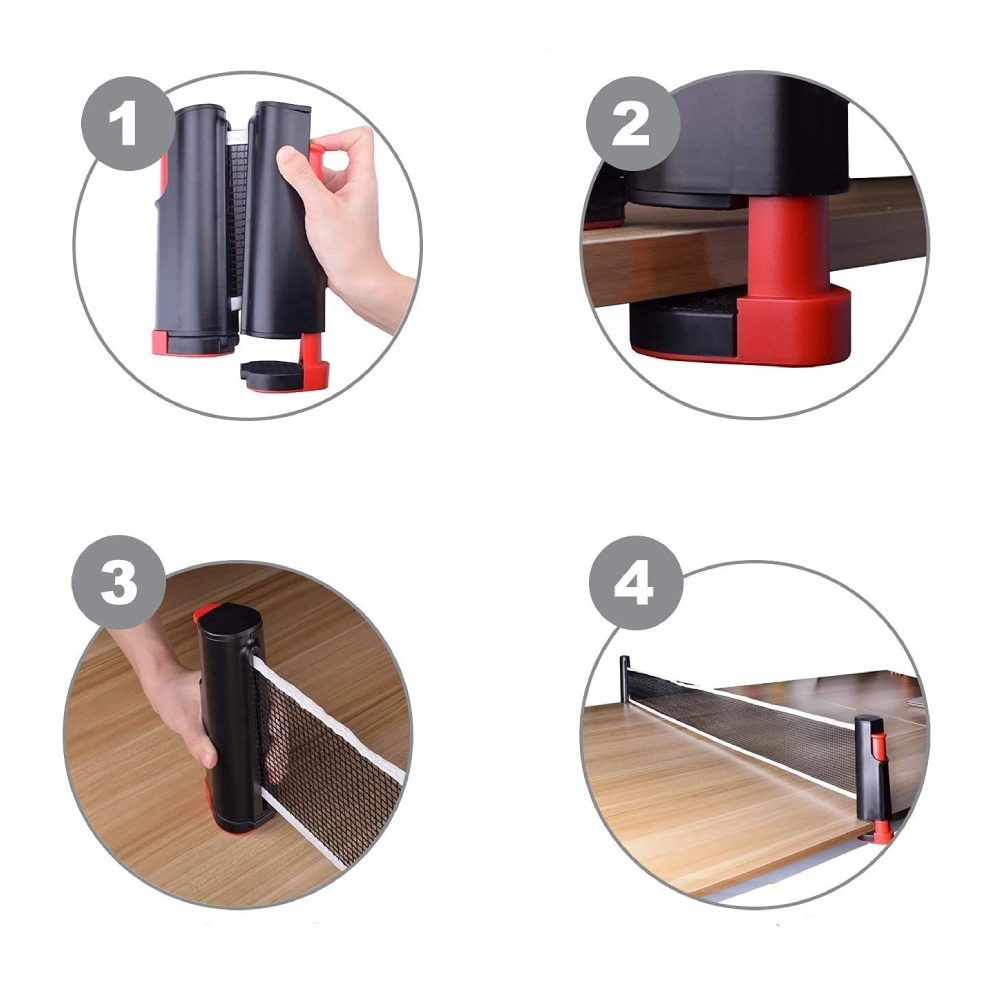 1

2

3

4